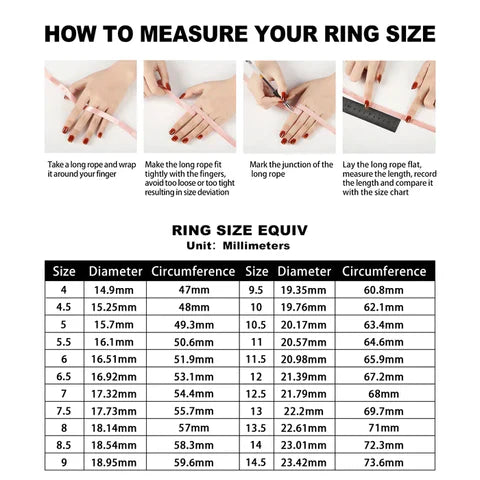 HOW TO MEASURE YOUR RING SIZE

Take a long rope and wrap it around your finger

Make the long rope fit tightly with the fingers, avoid too loose or too tight resulting in size deviation

Mark the junction of the long rope

Lay the long rope flat, measure the length, record the length and compare it with the size chart

RING SIZE EQUIV
Unit: Millimeters

| Size | Diameter | Circumference | Size | Diameter | Circumference |
|---|---|---|---|---|---|
| 4 | 14.9mm | 47mm | 9.5 | 19.35mm | 60.8mm |
| 4.5 | 15.25mm | 48mm | 10 | 19.76mm | 62.1mm |
| 5 | 15.7mm | 49.3mm | 10.5 | 20.17mm | 63.4mm |
| 5.5 | 16.1mm | 50.6mm | 11 | 20.57mm | 64.6mm |
| 6 | 16.51mm | 51.9mm | 11.5 | 20.98mm | 65.9mm |
| 6.5 | 16.92mm | 53.1mm | 12 | 21.39mm | 67.2mm |
| 7 | 17.32mm | 54.4mm | 12.5 | 21.79mm | 68mm |
| 7.5 | 17.73mm | 55.7mm | 13 | 22.2mm | 69.7mm |
| 8 | 18.14mm | 57mm | 13.5 | 22.61mm | 71mm |
| 8.5 | 18.54mm | 58.3mm | 14 | 23.01mm | 72.3mm |
| 9 | 18.95mm | 59.6mm | 14.5 | 23.42mm | 73.6mm |