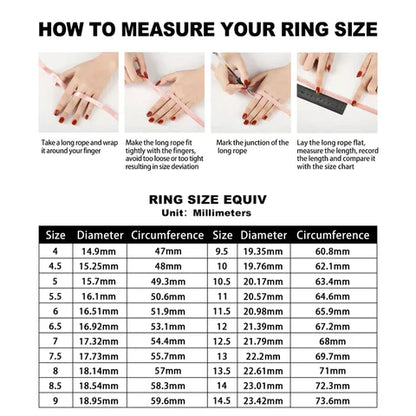 HOW TO MEASURE YOUR RING SIZE

Take a long rope and wrap it around your finger

Make the long rope fit tightly with the fingers, avoid too loose or too tight resulting in size deviation

Mark the junction of the long rope

Lay the long rope flat, measure the length, record the length and compare it with the size chart

RING SIZE EQUIV
Unit: Millimeters

| Size | Diameter | Circumference | Size | Diameter | Circumference |
|---|---|---|---|---|---|
| 4 | 14.9mm | 47mm | 9.5 | 19.35mm | 60.8mm |
| 4.5 | 15.25mm | 48mm | 10 | 19.76mm | 62.1mm |
| 5 | 15.7mm | 49.3mm | 10.5 | 20.17mm | 63.4mm |
| 5.5 | 16.1mm | 50.6mm | 11 | 20.57mm | 64.6mm |
| 6 | 16.51mm | 51.9mm | 11.5 | 20.98mm | 65.9mm |
| 6.5 | 16.92mm | 53.1mm | 12 | 21.39mm | 67.2mm |
| 7 | 17.32mm | 54.4mm | 12.5 | 21.79mm | 68mm |
| 7.5 | 17.73mm | 55.7mm | 13 | 22.2mm | 69.7mm |
| 8 | 18.14mm | 57mm | 13.5 | 22.61mm | 71mm |
| 8.5 | 18.54mm | 58.3mm | 14 | 23.01mm | 72.3mm |
| 9 | 18.95mm | 59.6mm | 14.5 | 23.42mm | 73.6mm |